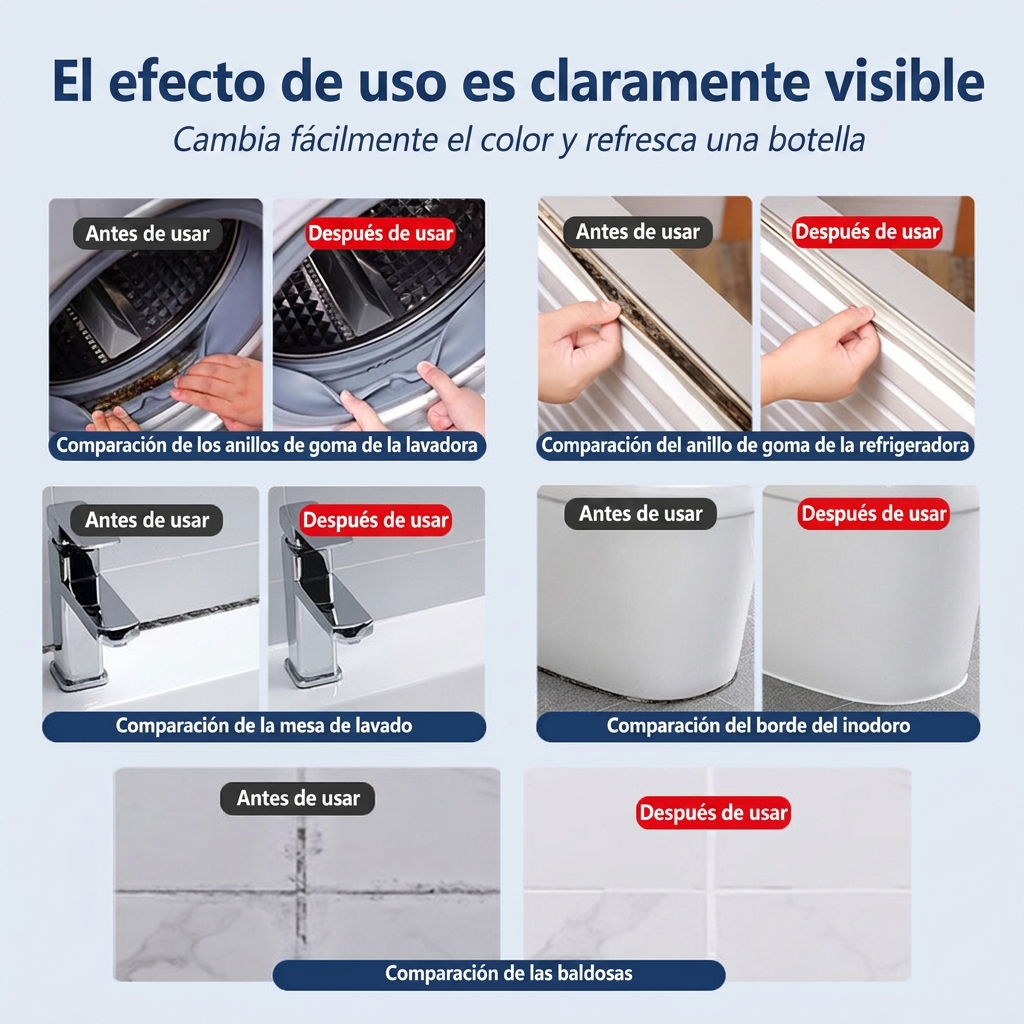 El efecto de uso es claramente visible

Cambia fácilmente el color y refresca una botella

Antes de usar

Después de usar

Comparación de los anillos de goma de la lavadora

Antes de usar

Después de usar

Comparación del anillo de goma de la refrigeradora

Antes de usar

Después de usar

Comparación de la mesa de lavado

Antes de usar

Después de usar

Comparación del borde del inodoro

Antes de usar

Después de usar

Comparación de las baldosas